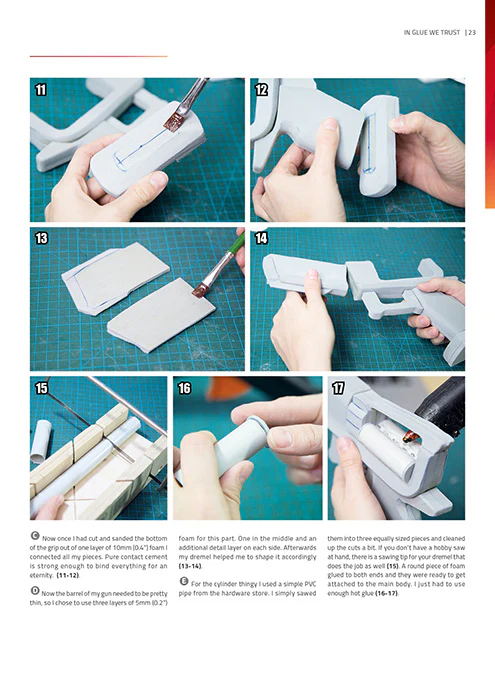 IN GLUE WE TRUST | 23

11

12

13

14

15

16

17

C Now once I had cut and sanded the bottom of the grip out of one layer of 10mm (0.4") foam I connected all my pieces. Pure contact cement is strong enough to bind everything for an eternity. (11-12).

D Now the barrel of my gun needed to be pretty thin, so I chose to use three layers of 5mm (0.2") foam for this part. One in the middle and an additional detail layer on each side. Afterwards my dremel helped me to shape it accordingly (13-14).

E For the cylinder thingy I used a simple PVC pipe from the hardware store. I simply sawed them into three equally sized pieces and cleaned up the cuts a bit. If you don't have a hobby saw at hand, there is a sawing tip for your dremel that does the job as well (15). A round piece of foam glued to both ends and they were ready to get attached to the main body. I just had to use enough hot glue (16-17).